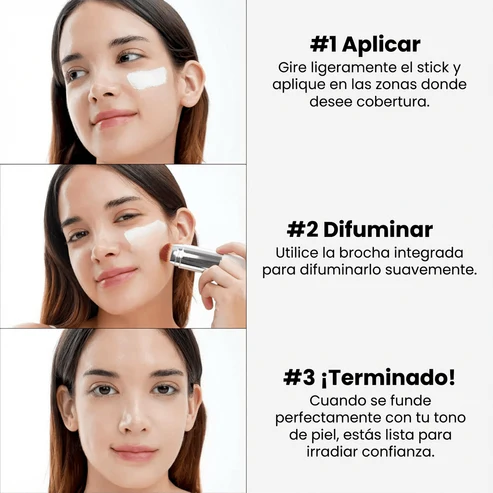 #1 Aplicar
Gire ligeramente el stick y aplique en las zonas donde desee cobertura.

#2 Difuminar
Utilice la brocha integrada para difuminarlo suavemente.

#3 ¡Terminado!
Cuando se funde perfectamente con tu tono de piel, estás lista para irradiar confianza.