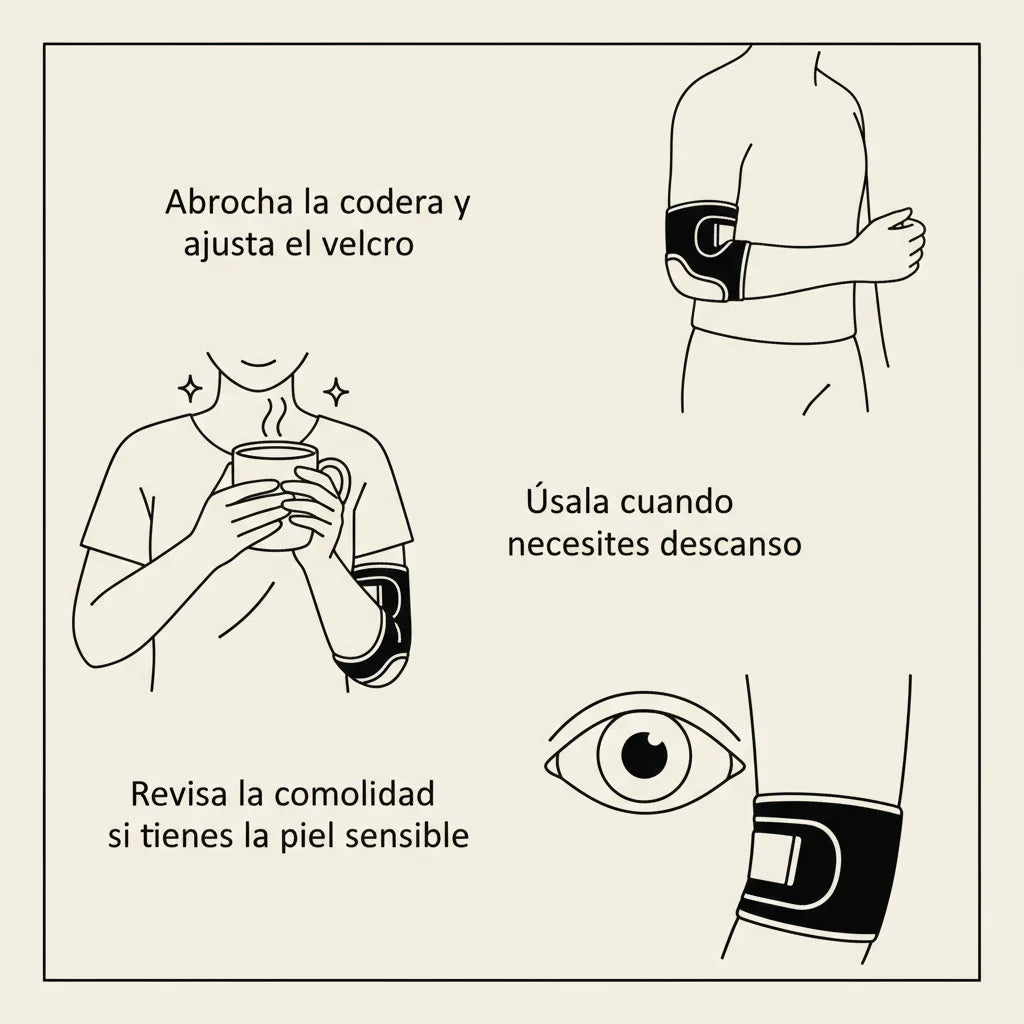 Abrocha la codera y ajusta el velcro

Úsala cuando necesites descanso

Revisa la comolidad si tienes la piel sensible