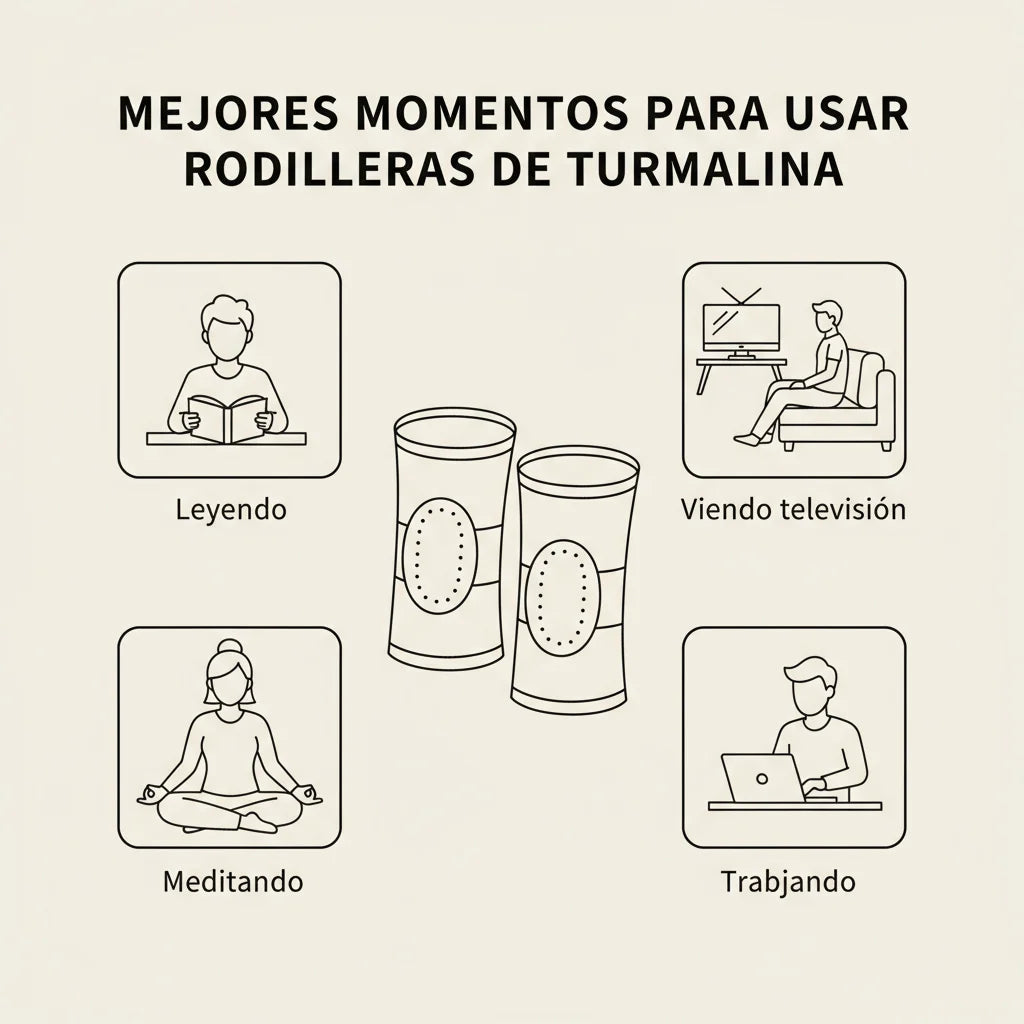 MEJORES MOMENTOS PARA USAR RODILLERAS DE TURMALINA

Leyendo

Viendo televisión

Meditando

Trabjando